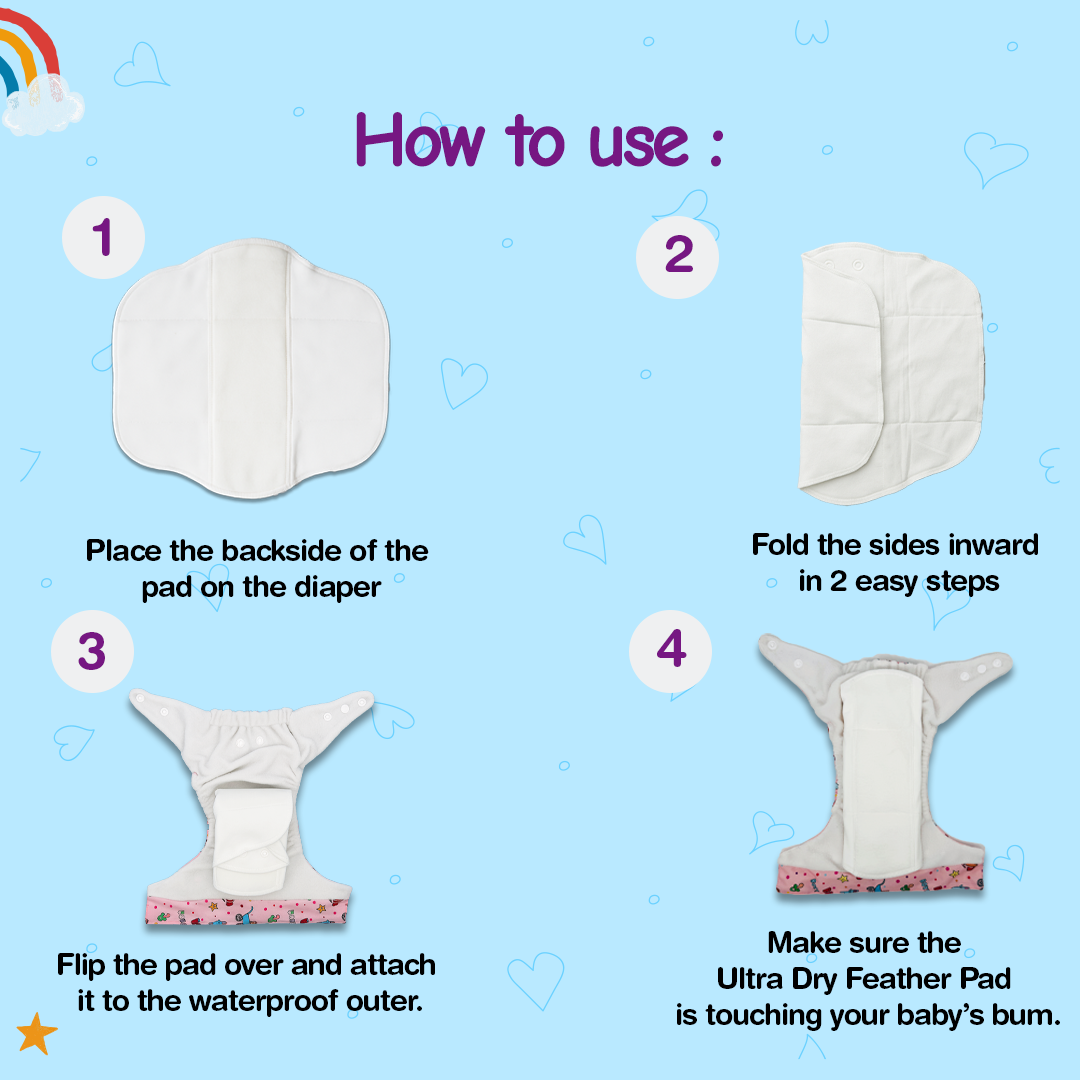 How to use :

1

Place the backside of the pad on the diaper

2

Fold the sides inward in 2 easy steps

3

Flip the pad over and attach it to the waterproof outer.

4

Make sure the Ultra Dry Feather Pad is touching your baby's bum.